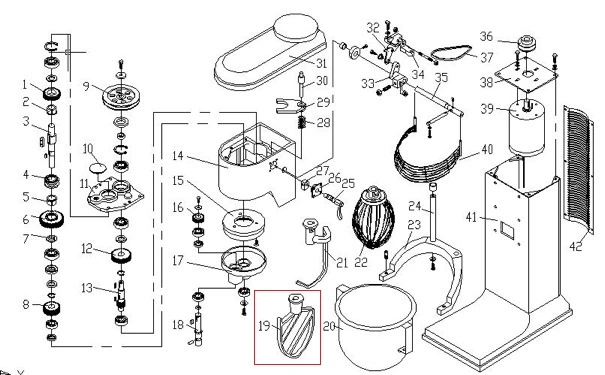 1
2
3
4
5
6
7
8
9
10
11
12
13
14
15
16
17
18
19
20
21
22
23
24
25
26
27
28
29
30
31
32
33
34
35
36
37
38
39
40
41
42